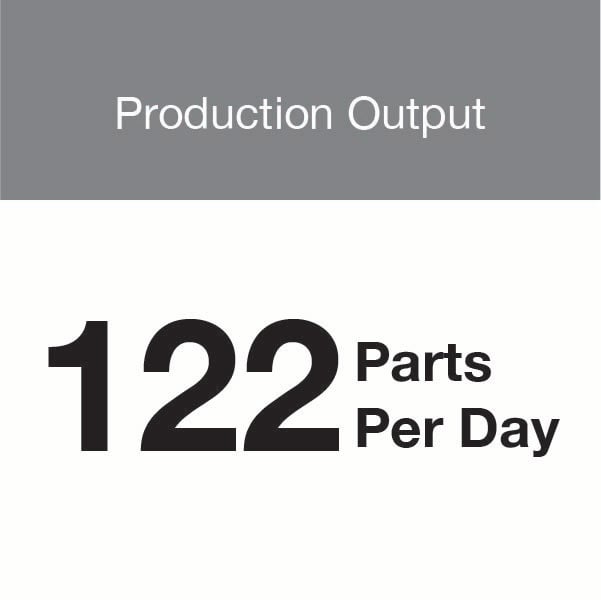 Production Output

122 Parts Per Day